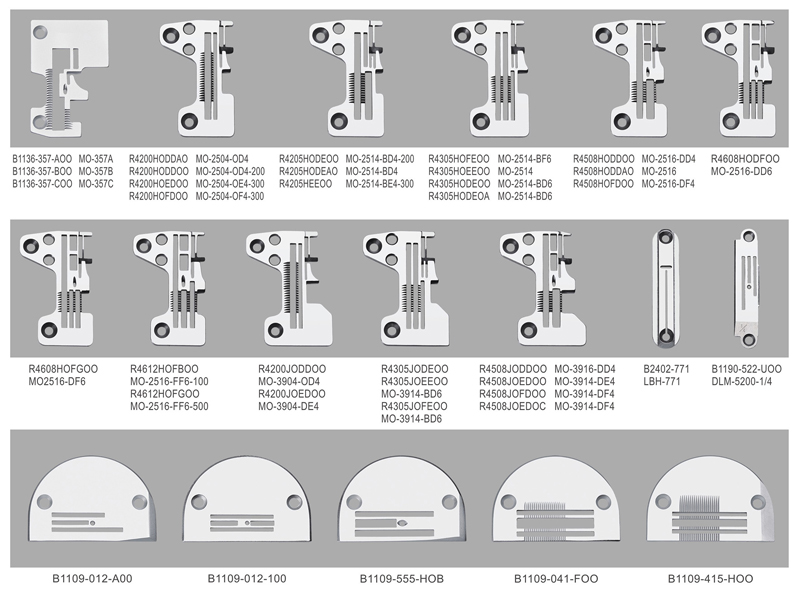 B1136-357-AOO MO-357A
B1136-357-BOO MO-357B
B1136-357-COO MO-357C

R4200HODDAO MO-2504-OD4
R4200HODDOO MO-2504-OD4-200
R4200HOEDOO MO-2504-OE4-300
R4200HOFDOO MO-2504-OF4-300

R4205HODEOO MO-2514-BD4-200
R4205HODEAO MO-2514-BD4
R4205HEEOO MO-2514-BE4-300

R4305HOFEOO MO-2514-BF6
R4305HOEEOO MO-2514
R4305HODEOO MO-2514-BD6
R4305HODEOA MO-2514-BD6

R4508HODDOO MO-2516-DD4
R4508HODDAO MO-2516
R4508HOFDOO MO-2516-DF4

R4608HODFOO
MO-2516-DD6

R4608HOFGOO
MO2516-DF6

R4612HOFBOO
MO-2516-FF6-100
R4612HOFGOO
MO-2516-FF6-500

R4200JODDOO
MO-3904-OD4
R4200JOEDOO
MO-3904-DE4

R4305JODEOO
R4305JOEEOO
MO-3914-BD6
R4305JOFEOO
MO-3914-BD6

R4508JODDOO MO-3916-DD4
R4508JOEDOO MO-3914-DE4
R4508JOFDOO MO-3914-DF4
R4508JOEDOC MO-3914-DF4

B2402-771
LBH-771

B1190-522-UOO
DLM-5200-1/4

B1109-012-A00

B1109-012-100

B1109-555-HOB

B1109-041-FOO

B1109-415-HOO